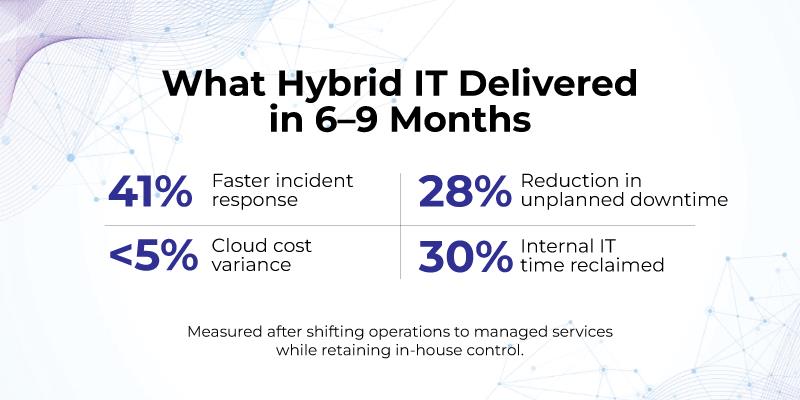 What Hybrid IT Delivered in 6–9 Months

41% Faster incident response

28% Reduction in unplanned downtime

<5% Cloud cost variance

30% Internal IT time reclaimed

Measured after shifting operations to managed services while retaining in-house control.